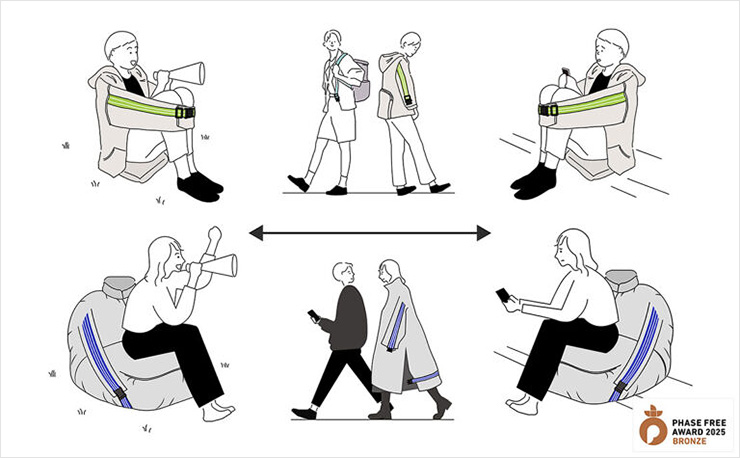 PHASE FREE AWARD 2025 BRONZE